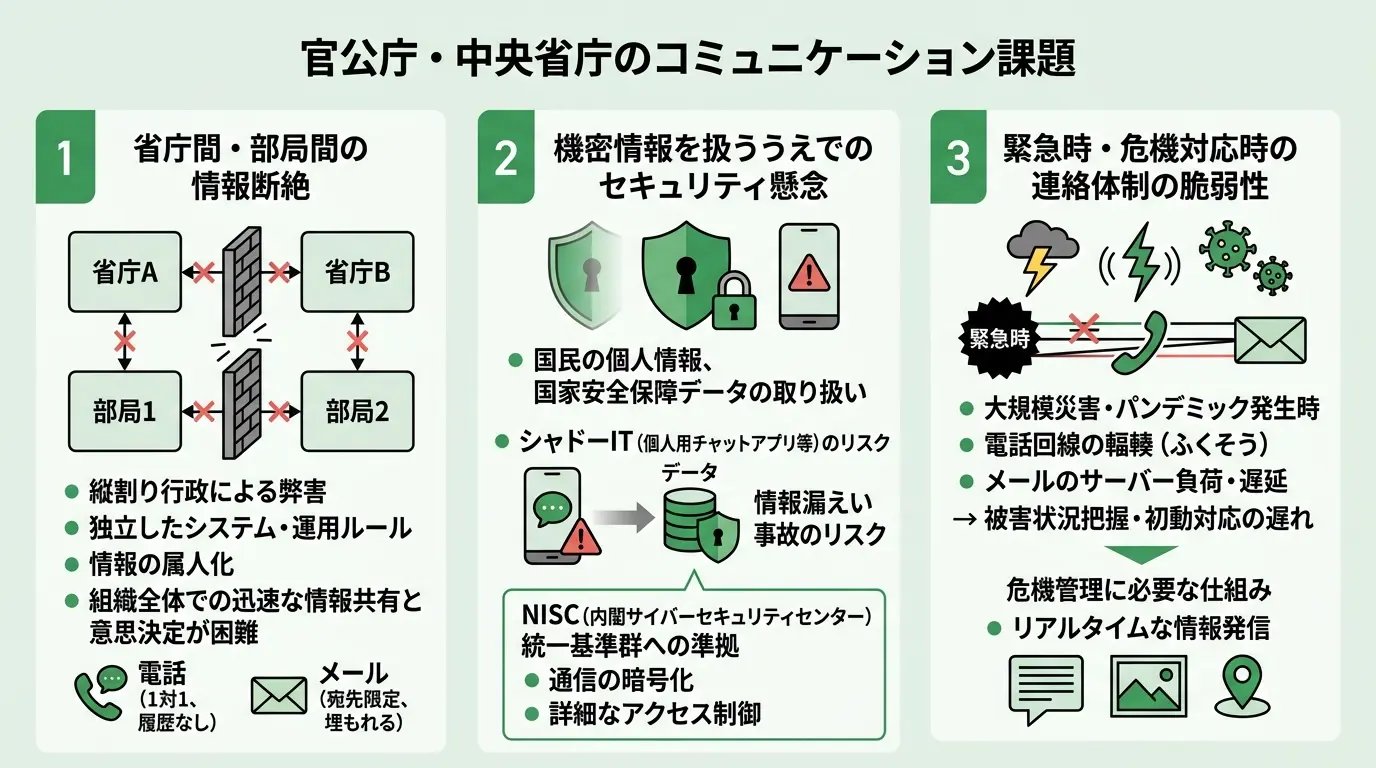 官公庁・中央省庁のコミュニケーション課題

1
省庁間・部局間の情報断絶

省庁A
省庁B
部局1
部局2

● 縦割り行政による弊害
● 独立したシステム・運用ルール
● 情報の属人化
● 組織全体での迅速な情報共有と意思決定が困難

電話
(1対1、履歴なし)
メール
(宛先限定、埋もれる)

2
機密情報を扱ううえでのセキュリティ懸念

● 国民の個人情報、国家安全保障データの取り扱い
● シャドーIT(個人用チャットアプリ等)のリスク

データ
情報漏えい事故のリスク

NISC(内閣サイバーセキュリティセンター)
統一基準群への準拠
● 通信の暗号化
● 詳細なアクセス制御

3
緊急時・危機対応時の連絡体制の脆弱性

緊急時

● 大規模災害・パンデミック発生時
● 電話回線の輻輳(ふくそう)
● メールのサーバー負荷・遅延
→ 被害状況把握・初動対応の遅れ

危機管理に必要な仕組み
● リアルタイムな情報発信